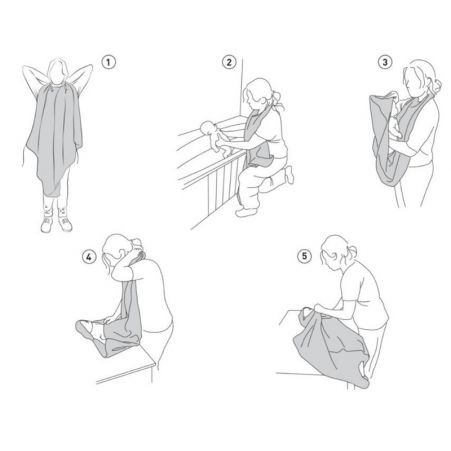 1
2
3
4
5