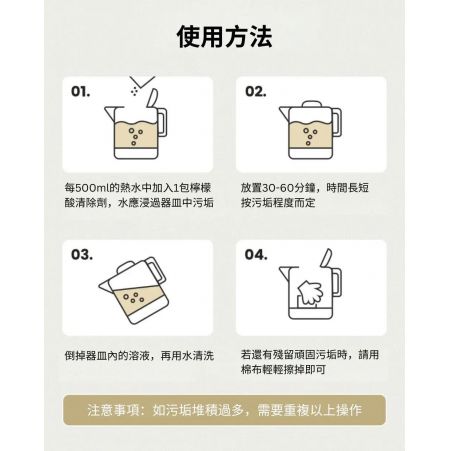 使用方法

01.

每500ml的熱水中加入1包檸檬酸清除劑，水應浸過器皿中污垢

02.

放置30-60分鐘，時間長短按污垢程度而定

03.

倒掉器皿內的溶液，再用水清洗

04.

若還有殘留頑固污垢時，請用棉布輕輕擦掉即可

注意事項：如污垢堆積過多，需要重複以上操作