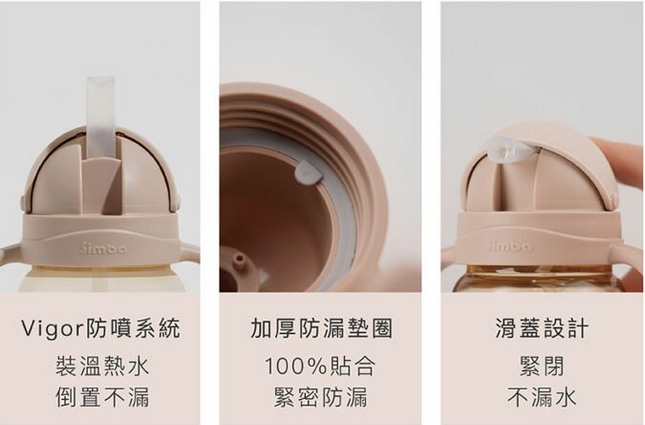 Simba

Vigor防噴系統
裝溫熱水
倒置不漏

加厚防漏墊圈
100%貼合
緊密防漏

Simba

滑蓋設計
緊閉
不漏水