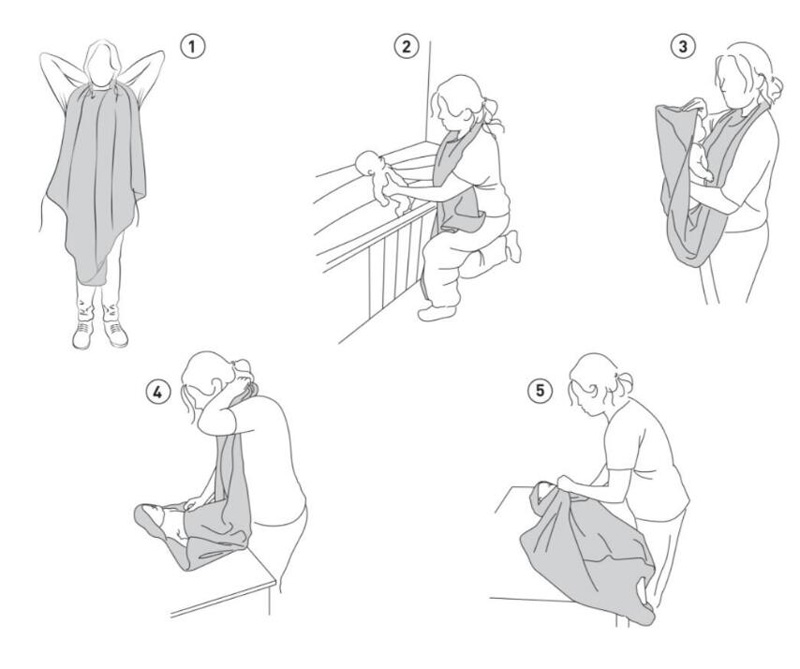 1
2
3
4
5