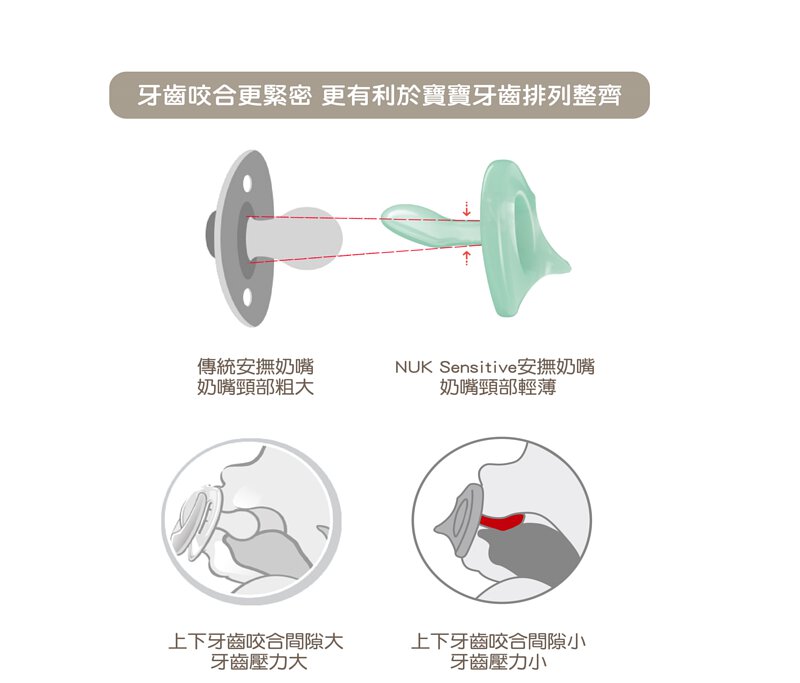 牙齒咬合更緊密 更有利於寶寶牙齒排列整齊

傳統安撫奶嘴
奶嘴頸部粗大

NUK Sensitive安撫奶嘴
奶嘴頸部輕薄

上下牙齒咬合間隙大
牙齒壓力大

上下牙齒咬合間隙小
牙齒壓力小