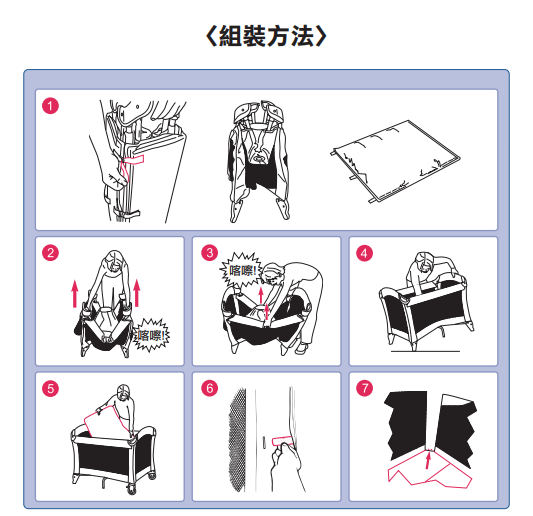 〈組裝方法〉

1

2

喀嚓!

3

喀嚓!

4

5

6

7